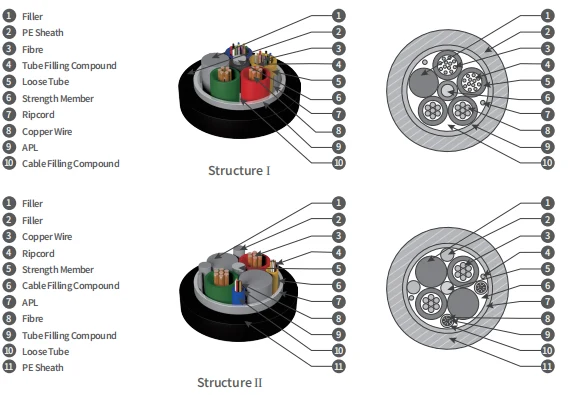 1 Filler
2 PE Sheath
3 Fibre
4 Tube Filling Compound
5 Loose Tube
6 Strength Member
7 Ripcord
8 Copper Wire
9 APL
10 Cable Filling Compound

1 2 3 4 5 6 7 8 9 10

Structure I

1 2 3 4 5 6 7 8 9 10

1 Filler
2 Filler
3 Copper Wire
4 Ripcord
5 Strength Member
6 Cable Filling Compound
7 APL
8 Fibre
9 Tube Filling Compound
10 Loose Tube
11 PE Sheath

1 2 3 4 5 6 7 8 9 10 11

Structure II

1 2 3 4 5 6 7 8 9 10 11